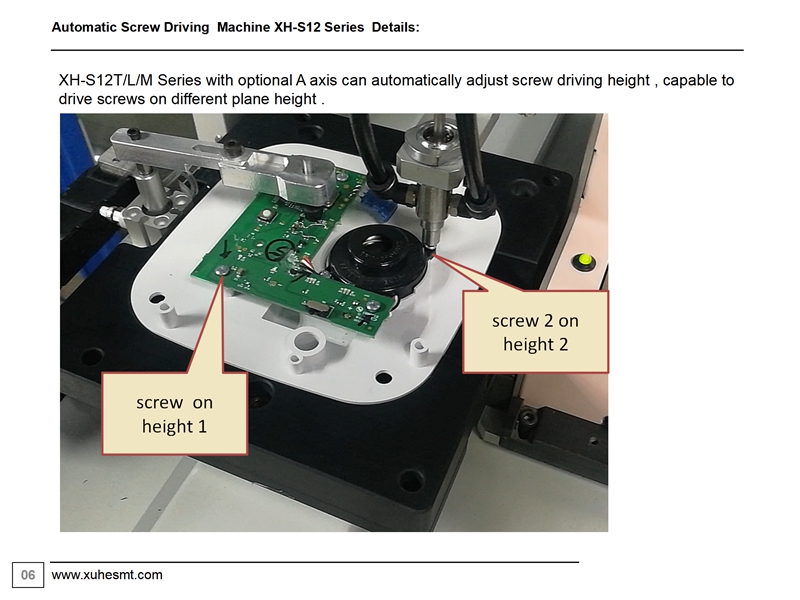 Automatic Screw Driving Machine XH-S12 Series Details:

XH-S12T/L/M Series with optional A axis can automatically adjust screw driving height , capable to drive screws on different plane height .

screw 2 on height 2

screw on height 1

06 www.xuhesmt.com